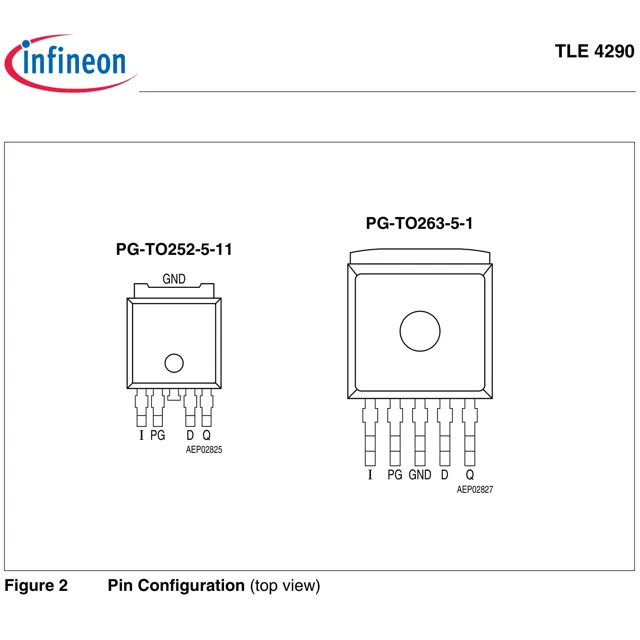 infineon

TLE 4290

PG-TO252-5-11

GND

I PG D Q

AEP02825

PG-TO263-5-1

I PG GND D Q

AEP02827

Figure 2 Pin Configuration (top view)